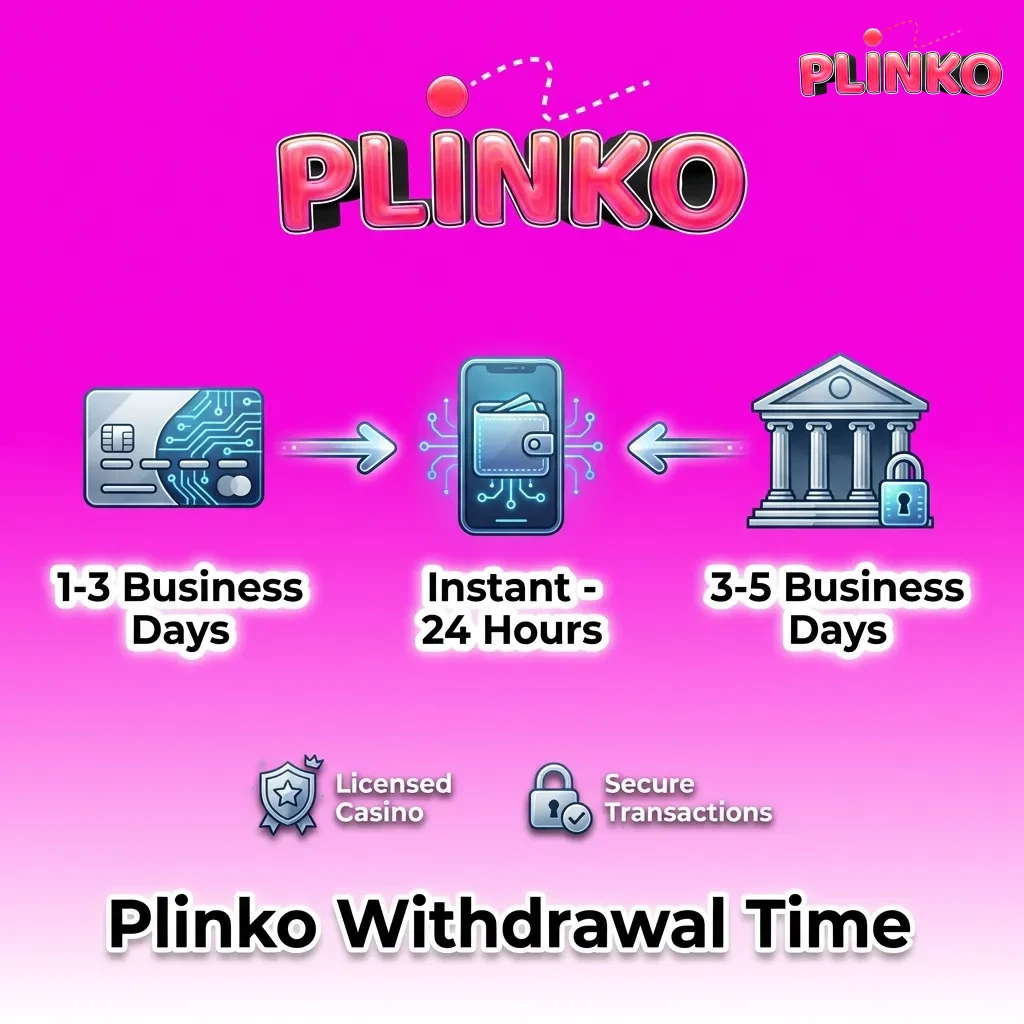 PLINKO

PLINKO

1-3 Business Days

Instant - 24 Hours

3-5 Business Days

Licensed Casino

Secure Transactions

Plinko Withdrawal Time