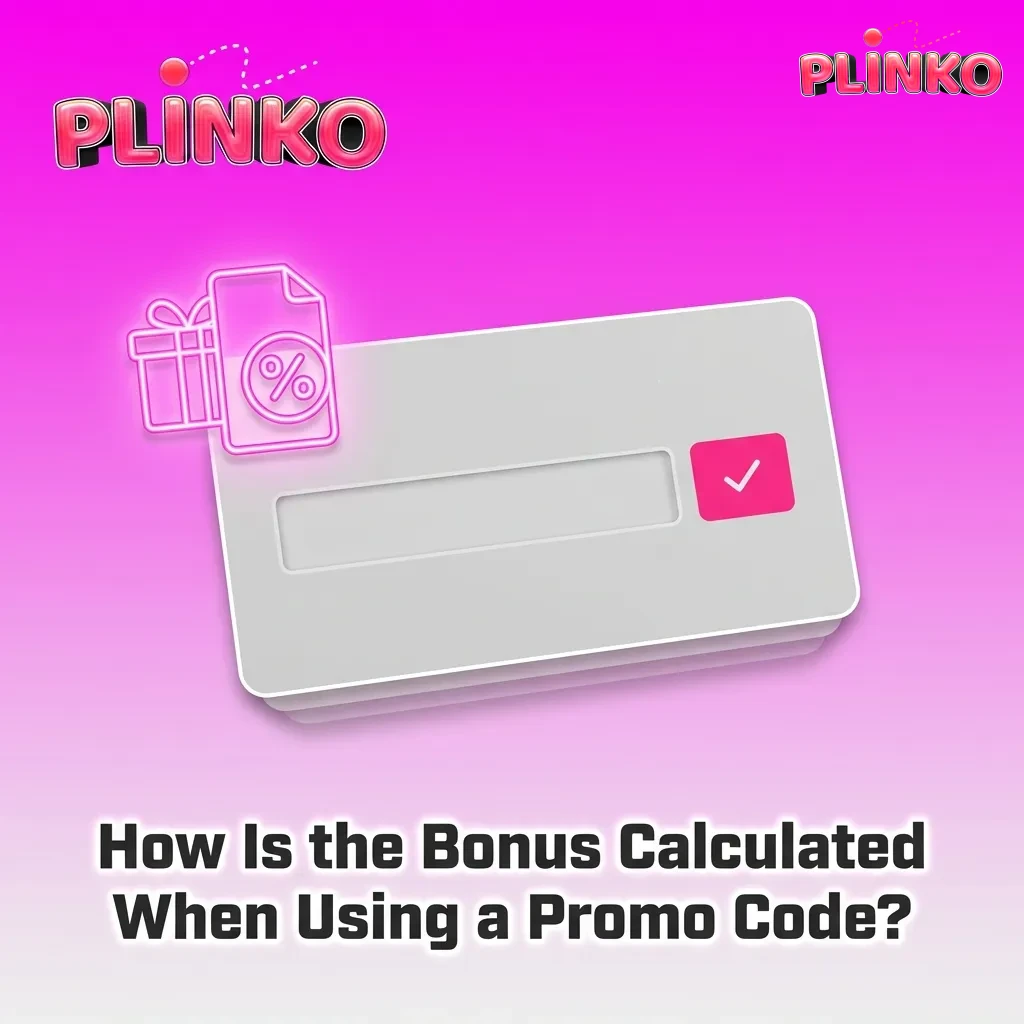 PLINKO

PLINKO

%

How Is the Bonus Calculated When Using a Promo Code?